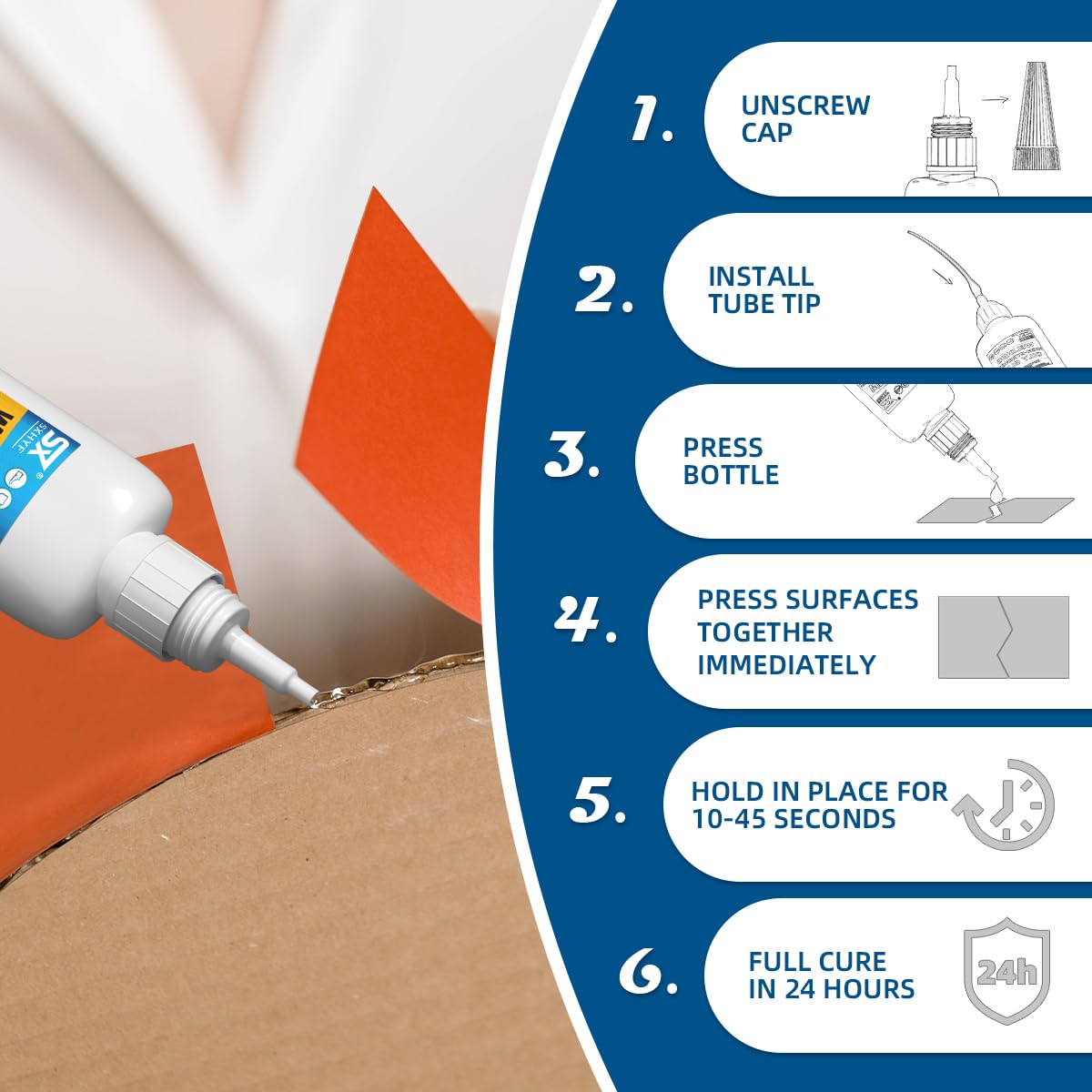 SX
SXHYF

1. UNSCREW CAP

2. INSTALL TUBE TIP

3. PRESS BOTTLE

4. PRESS SURFACES TOGETHER IMMEDIATELY

5. HOLD IN PLACE FOR 10-45 SECONDS

6. FULL CURE IN 24 HOURS

24h